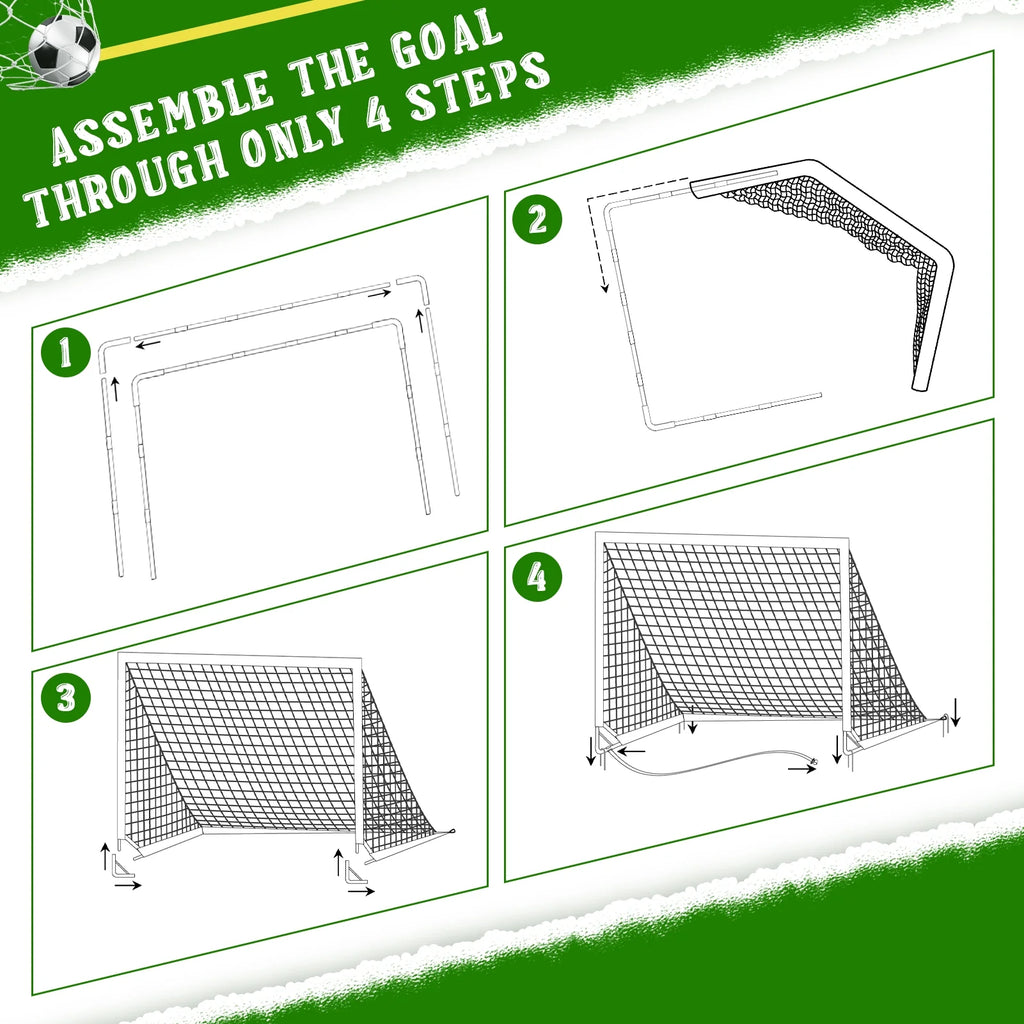 ASSEMBLE THE GOAL THROUGH ONLY 4 STEPS

1

2

3

4